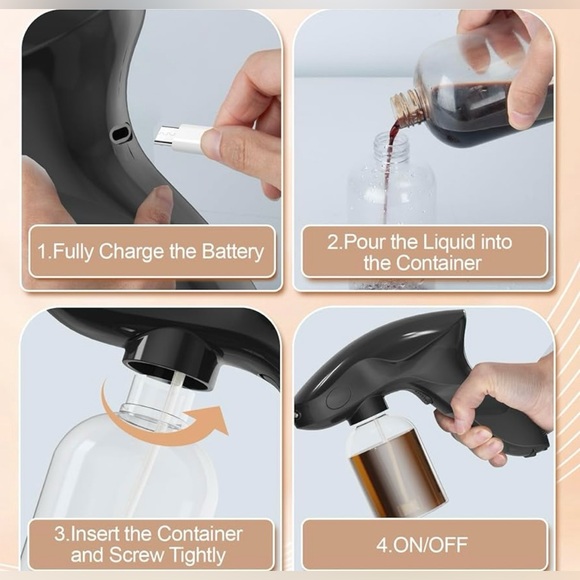 1.Fully Charge the Battery

2.Pour the Liquid into the Container

3.Insert the Container and Screw Tightly

4.ON/OFF